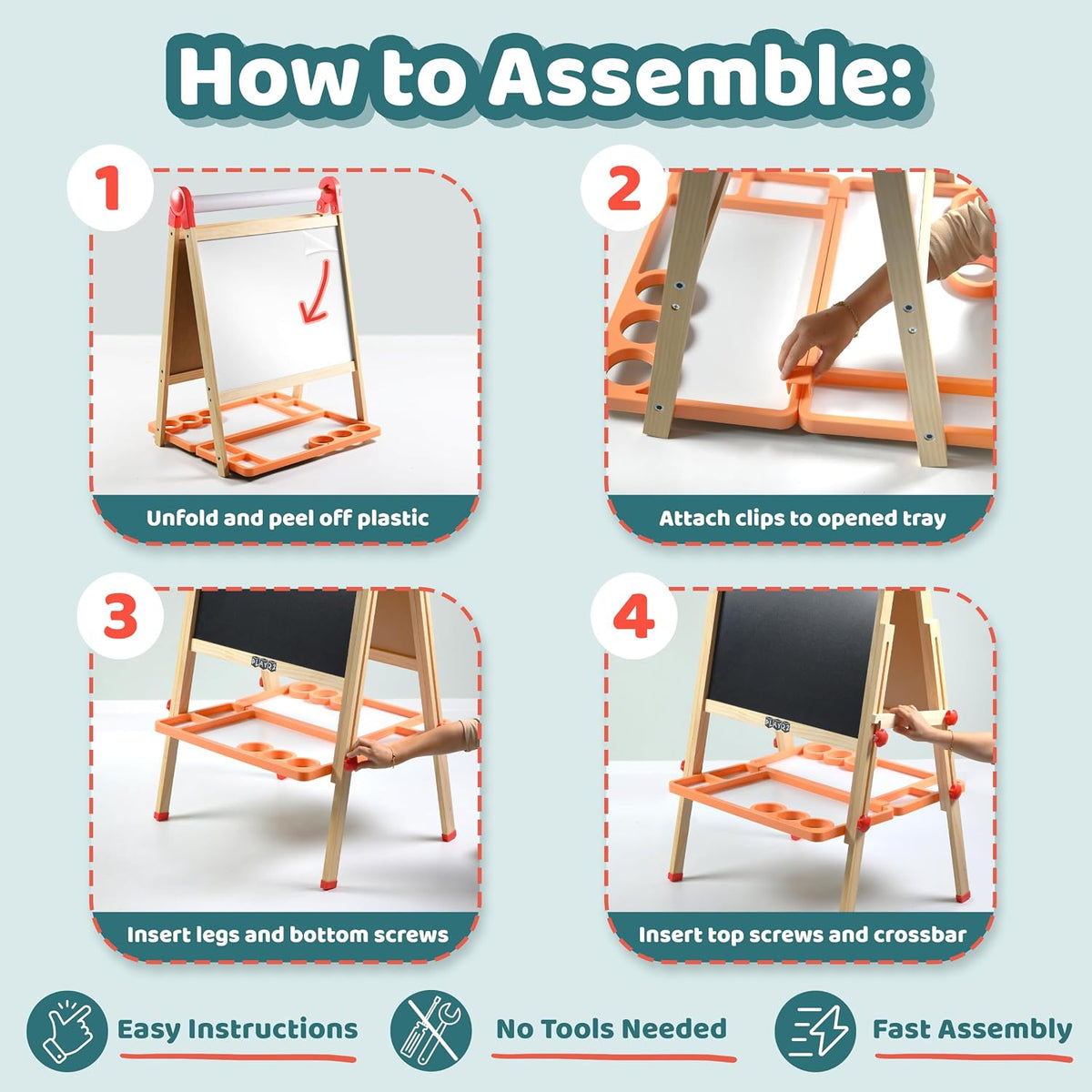 How to Assemble:

1

Unfold and peel off plastic

2

Attach clips to opened tray

3

Insert legs and bottom screws

4

Insert top screws and crossbar

Easy Instructions

No Tools Needed

Fast Assembly